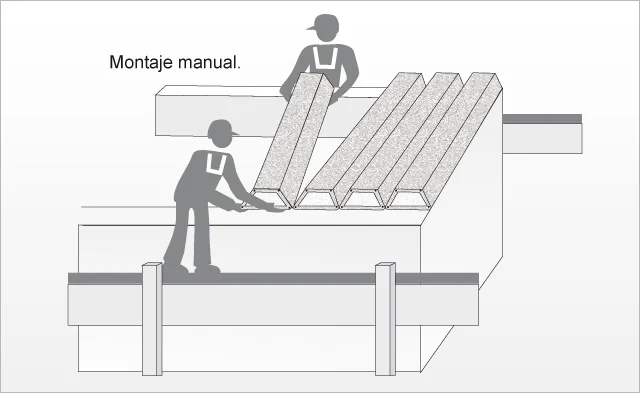 Montaje manual.